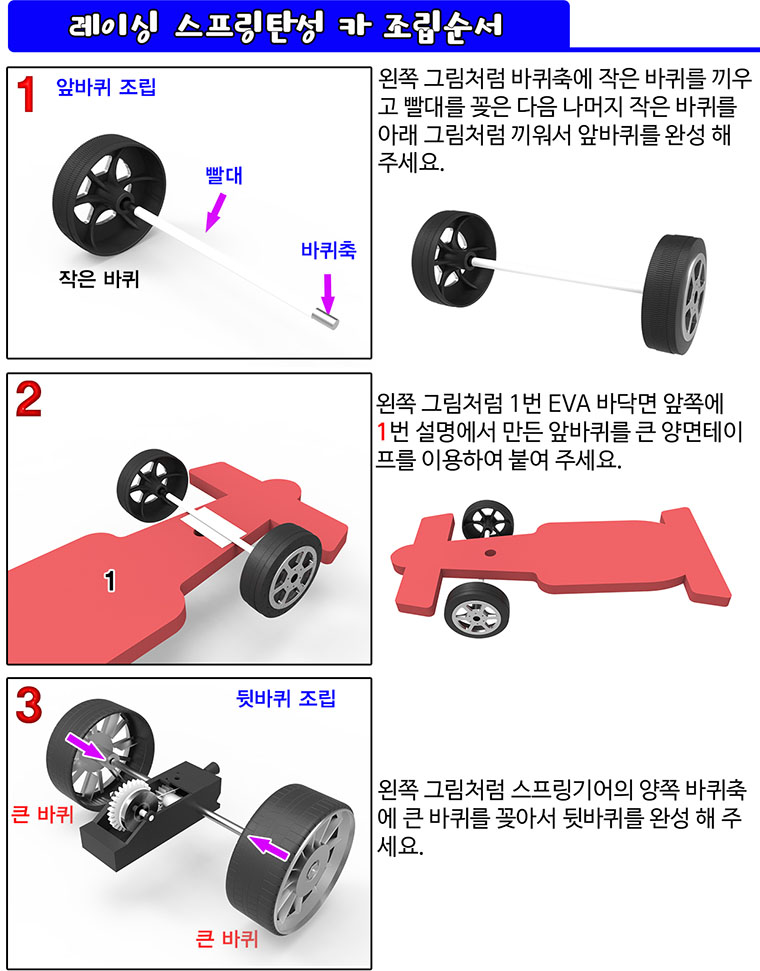 레이싱 스프링탄성 카 조립순서

1 앞바퀴 조립

빨대

바퀴축

작은 바퀴

왼쪽 그림처럼 바퀴축에 작은 바퀴를 끼우고 빨대를 꽂은 다음 나머지 작은 바퀴를 아래 그림처럼 끼워서 앞바퀴를 완성 해 주세요.

2

1

왼쪽 그림처럼 1번 EVA 바닥면 앞쪽에 1번 설명에서 만든 앞바퀴를 큰 양면테이프를 이용하여 붙여 주세요.

3 뒷바퀴 조립

큰 바퀴

큰 바퀴

왼쪽 그림처럼 스프링기어의 양쪽 바퀴축에 큰 바퀴를 꽂아서 뒷바퀴를 완성 해 주세요.