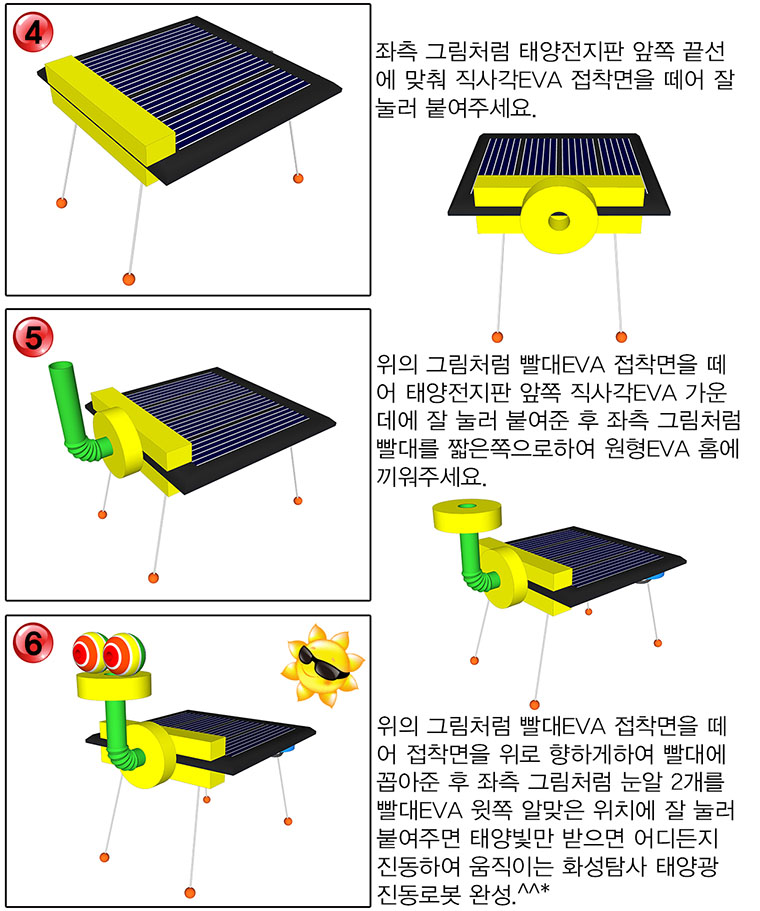 4

좌측 그림처럼 태양전지판 앞쪽 끝선에 맞춰 직사각EVA 접착면을 떼어 잘 눌러 붙여주세요.

5

위의 그림처럼 빨대EVA 접착면을 떼어 태양전지판 앞쪽 직사각EVA 가운데에 잘 눌러 붙여준 후 좌측 그림처럼 빨대를 짧은쪽으로하여 원형EVA 홈에 끼워주세요.

6

위의 그림처럼 빨대EVA 접착면을 떼어 접착면을 위로 향하게하여 빨대에 꼽아준 후 좌측 그림처럼 눈알 2개를 빨대EVA 윗쪽 알맞은 위치에 잘 눌러 붙여주면 태양빛만 받으면 어디든지 진동하여 움직이는 화성탐사 태양광 진동로봇 완성.^^*