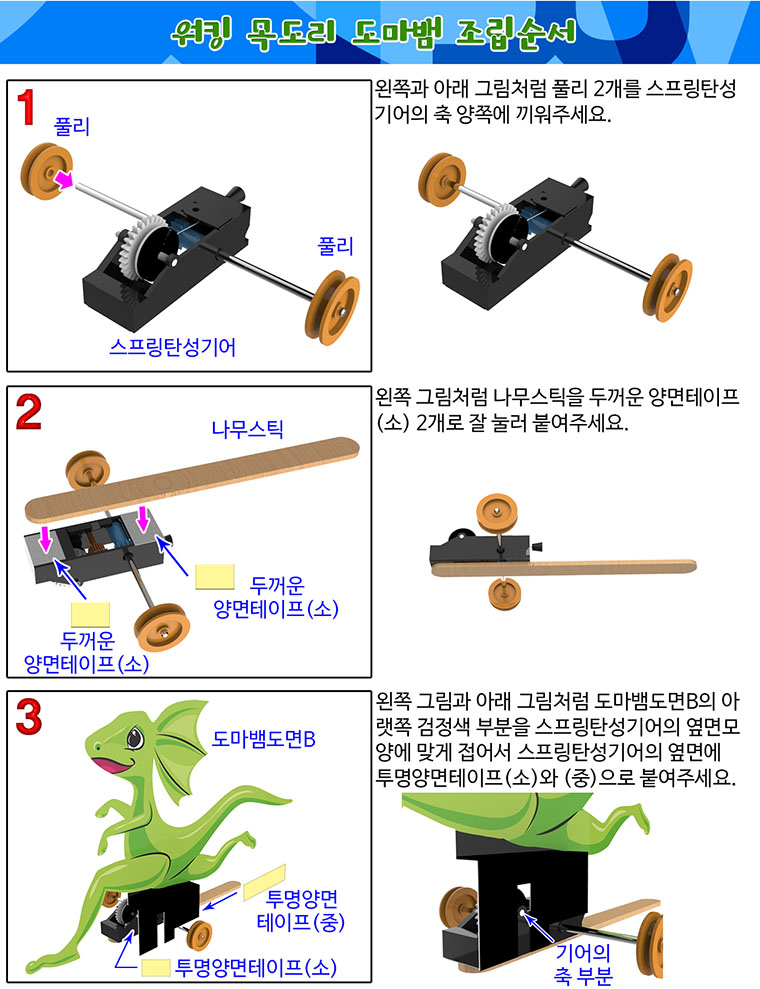 워킹 목도리 도마뱀 조립순서

1

풀리

풀리

스프링탄성기어

왼쪽과 아래 그림처럼 풀리 2개를 스프링탄성기어의 축 양쪽에 끼워주세요.

2

나무스틱

두꺼운 양면테이프(소)

두꺼운 양면테이프(소)

왼쪽 그림처럼 나무스틱을 두꺼운 양면테이프(소) 2개로 잘 눌러 붙여주세요.

3

도마뱀도면B

투명양면 테이프(중)

투명양면테이프(소)

왼쪽 그림과 아래 그림처럼 도마뱀도면B의 아랫쪽 검정색 부분을 스프링탄성기어의 옆면모양에 맞게 접어서 스프링탄성기어의 옆면에 투명양면테이프(소)와 (중)으로 붙여주세요.

기어의 축 부분