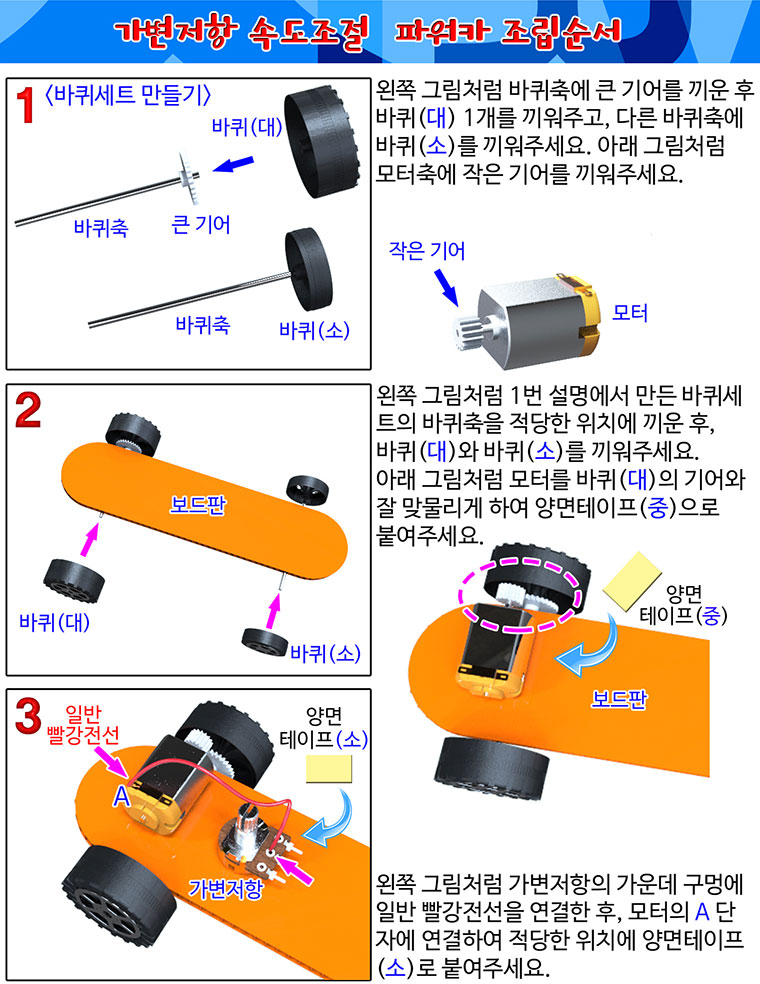 가변저항 속도조절 파워카 조립순서

1 〈바퀴세트 만들기〉

바퀴(대)

바퀴축

큰 기어

바퀴축

바퀴(소)

왼쪽 그림처럼 바퀴축에 큰 기어를 끼운 후 바퀴(대) 1개를 끼워주고, 다른 바퀴축에 바퀴(소)를 끼워주세요. 아래 그림처럼 모터축에 작은 기어를 끼워주세요.

작은 기어

모터

2

보드판

바퀴(대)

바퀴(소)

왼쪽 그림처럼 1번 설명에서 만든 바퀴세트의 바퀴축을 적당한 위치에 끼운 후, 바퀴(대)와 바퀴(소)를 끼워주세요. 아래 그림처럼 모터를 바퀴(대)의 기어와 잘 맞물리게 하여 양면테이프(중)으로 붙여주세요.

양면 테이프(중)

보드판

3

일반 빨강전선

A

양면 테이프(소)

가변저항

왼쪽 그림처럼 가변저항의 가운데 구멍에 일반 빨강전선을 연결한 후, 모터의 A 단자에 연결하여 적당한 위치에 양면테이프(소)로 붙여주세요.