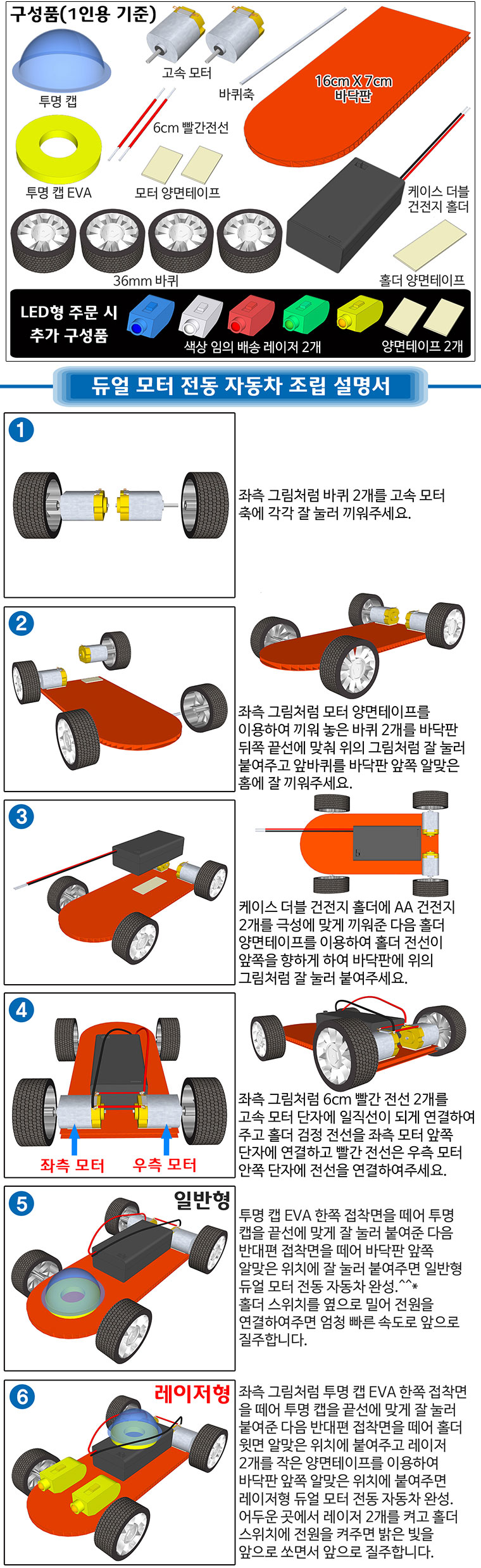 구성품(1인용 기준)

투명 캡

고속 모터

바퀴축

16cm X 7cm 바닥판

6cm 빨간전선

투명 캡 EVA

모터 양면테이프

케이스 더블 건전지 홀더

36mm 바퀴

홀더 양면테이프

LED형 주문 시 추가 구성품

색상 임의 배송 레이저 2개

양면테이프 2개

듀얼 모터 전동 자동차 조립 설명서

1

좌측 그림처럼 바퀴 2개를 고속 모터 축에 각각 잘 눌러 끼워주세요.

2

좌측 그림처럼 모터 양면테이프를 이용하여 끼워 놓은 바퀴 2개를 바닥판 뒤쪽 끝선에 맞춰 위의 그림처럼 잘 눌러 붙여주고 앞바퀴를 바닥판 앞쪽 알맞은 홈에 잘 끼워주세요.

3

케이스 더블 건전지 홀더에 AA 건전지 2개를 극성에 맞게 끼워준 다음 홀더 양면테이프를 이용하여 홀더 전선이 앞쪽을 향하게 하여 바닥판에 위의 그림처럼 잘 눌러 붙여주세요.

4

좌측 모터

우측 모터

좌측 그림처럼 6cm 빨간 전선 2개를 고속 모터 단자에 일직선이 되게 연결하여 주고 홀더 검정 전선을 좌측 모터 앞쪽 단자에 연결하고 빨간 전선은 우측 모터 안쪽 단자에 전선을 연결하여주세요.

5

일반형

투명 캡 EVA 한쪽 접착면을 떼어 투명 캡을 끝선에 맞게 잘 눌러 붙여준 다음 반대편 접착면을 떼어 바닥판 앞쪽 알맞은 위치에 잘 눌러 붙여주면 일반형 듀얼 모터 전동 자동차 완성.^^*
홀더 스위치를 옆으로 밀어 전원을 연결하여주면 엄청 빠른 속도로 앞으로 질주합니다.

6

레이저형

좌측 그림처럼 투명 캡 EVA 한쪽 접착면을 떼어 투명 캡을 끝선에 맞게 잘 눌러 붙여준 다음 반대편 접착면을 떼어 홀더 윗면 알맞은 위치에 붙여주고 레이저 2개를 작은 양면테이프를 이용하여 바닥판 앞쪽 알맞은 위치에 붙여주면 레이저형 듀얼 모터 전동 자동차 완성.
어두운 곳에서 레이저 2개를 켜고 홀더 스위치에 전원을 켜주면 밝은 빛을 앞으로 쏘면서 앞으로 질주합니다.