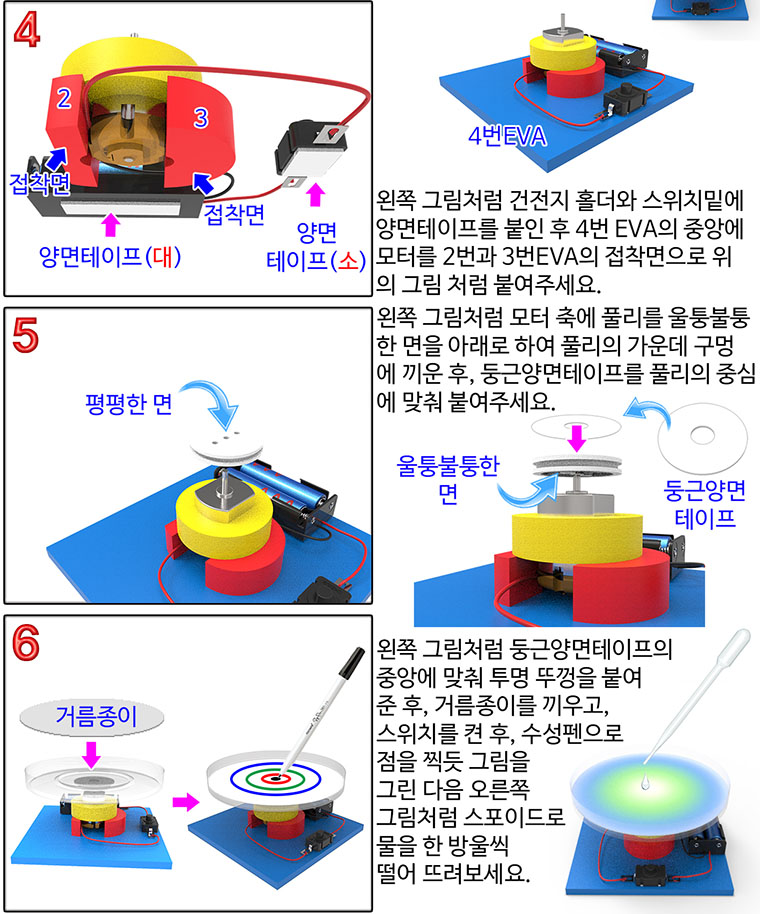 4

2

3

접착면

접착면

양면테이프(대)

양면 테이프(소)

4번EVA

왼쪽 그림처럼 건전지 홀더와 스위치밑에 양면테이프를 붙인 후 4번 EVA의 중앙에 모터를 2번과 3번EVA의 접착면으로 위의 그림 처럼 붙여주세요.

5

평평한 면

왼쪽 그림처럼 모터 축에 풀리를 울퉁불퉁한 면을 아래로 하여 풀리의 가운데 구멍에 끼운 후, 둥근양면테이프를 풀리의 중심에 맞춰 붙여주세요.

울퉁불퉁한 면

둥근양면 테이프

6

거름종이

왼쪽 그림처럼 둥근양면테이프의 중앙에 맞춰 투명 뚜껑을 붙여 준 후, 거름종이를 끼우고, 스위치를 켠 후, 수성펜으로 점을 찍듯 그림을 그린 다음 오른쪽 그림처럼 스포이드로 물을 한 방울씩 떨어 뜨려보세요.