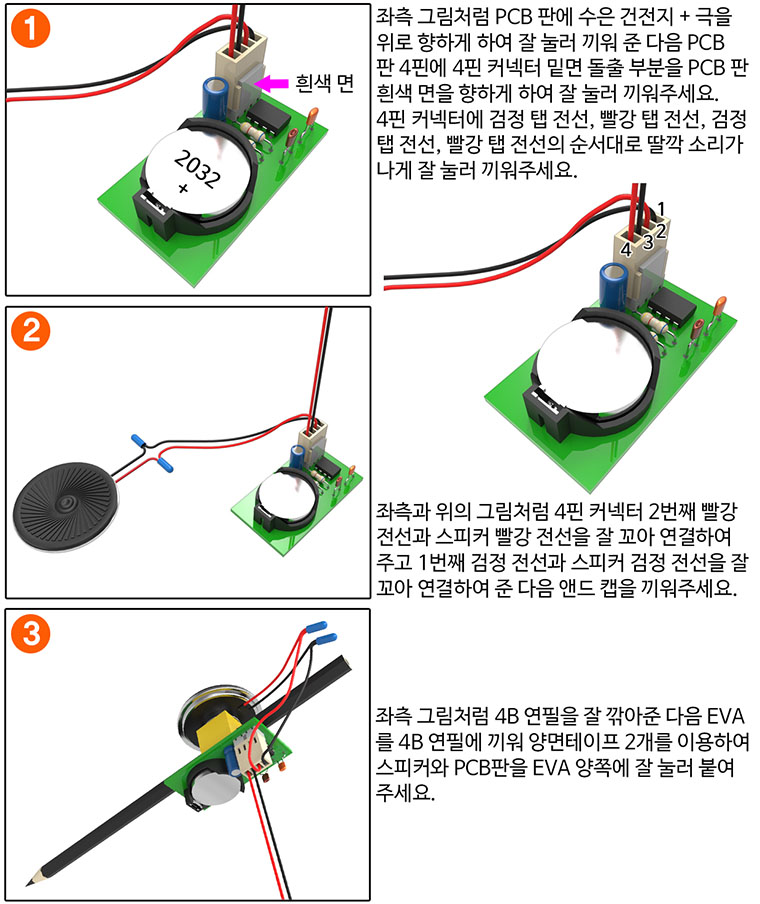 1

흰색 면

2032
+

좌측 그림처럼 PCB 판에 수은 건전지 + 극을 위로 향하게 하여 잘 눌러 끼워 준 다음 PCB 판 4핀에 4핀 커넥터 밑면 돌출 부분을 PCB 판 흰색 면을 향하게 하여 잘 눌러 끼워주세요. 4핀 커넥터에 검정 탭 전선, 빨강 탭 전선, 검정 탭 전선, 빨강 탭 전선의 순서대로 딸깍 소리가 나게 잘 눌러 끼워주세요.

1
2
3
4

2

좌측과 위의 그림처럼 4핀 커넥터 2번째 빨강 전선과 스피커 빨강 전선을 잘 꼬아 연결하여 주고 1번째 검정 전선과 스피커 검정 전선을 잘 꼬아 연결하여 준 다음 앤드 캡을 끼워주세요.

3

좌측 그림처럼 4B 연필을 잘 깎아준 다음 EVA 를 4B 연필에 끼워 양면테이프 2개를 이용하여 스피커와 PCB판을 EVA 양쪽에 잘 눌러 붙여 주세요.