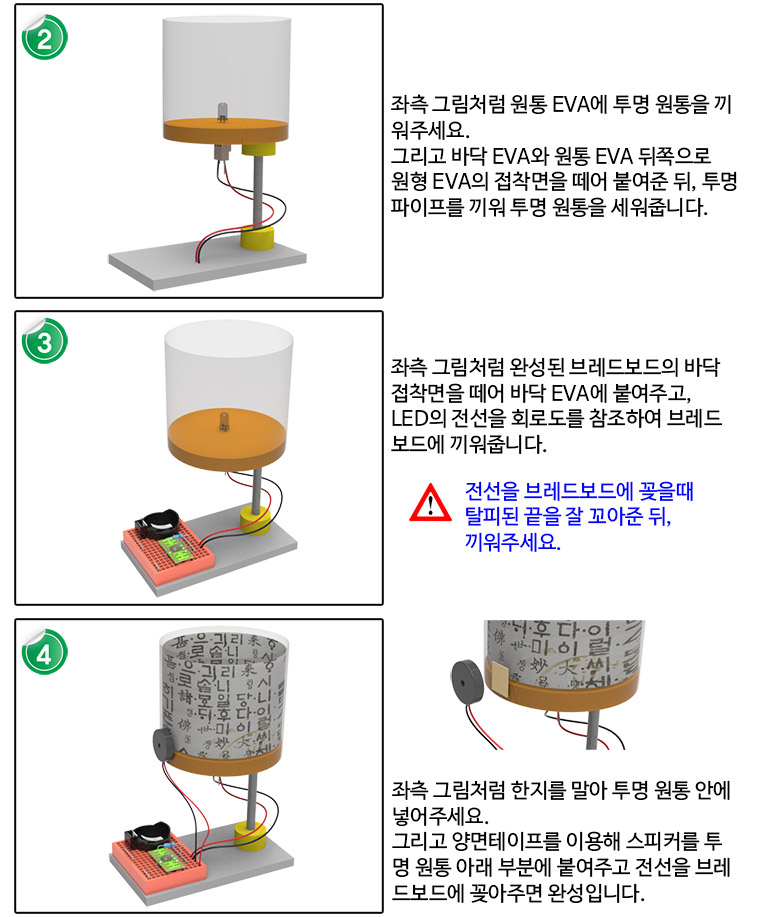 2

좌측 그림처럼 원통 EVA에 투명 원통을 끼워주세요.
그리고 바닥 EVA와 원통 EVA 뒤쪽으로 원형 EVA의 접착면을 떼어 붙여준 뒤, 투명 파이프를 끼워 투명 원통을 세워줍니다.

3

좌측 그림처럼 완성된 브레드보드의 바닥 접착면을 떼어 바닥 EVA에 붙여주고, LED의 전선을 회로도를 참조하여 브레드보드에 끼워줍니다.

전선을 브레드보드에 꽂을때 탈피된 끝을 잘 꼬아준 뒤, 끼워주세요.

4

좌측 그림처럼 한지를 말아 투명 원통 안에 넣어주세요.
그리고 양면테이프를 이용해 스피커를 투명 원통 아래 부분에 붙여주고 전선을 브레드보드에 꽂아주면 완성입니다.