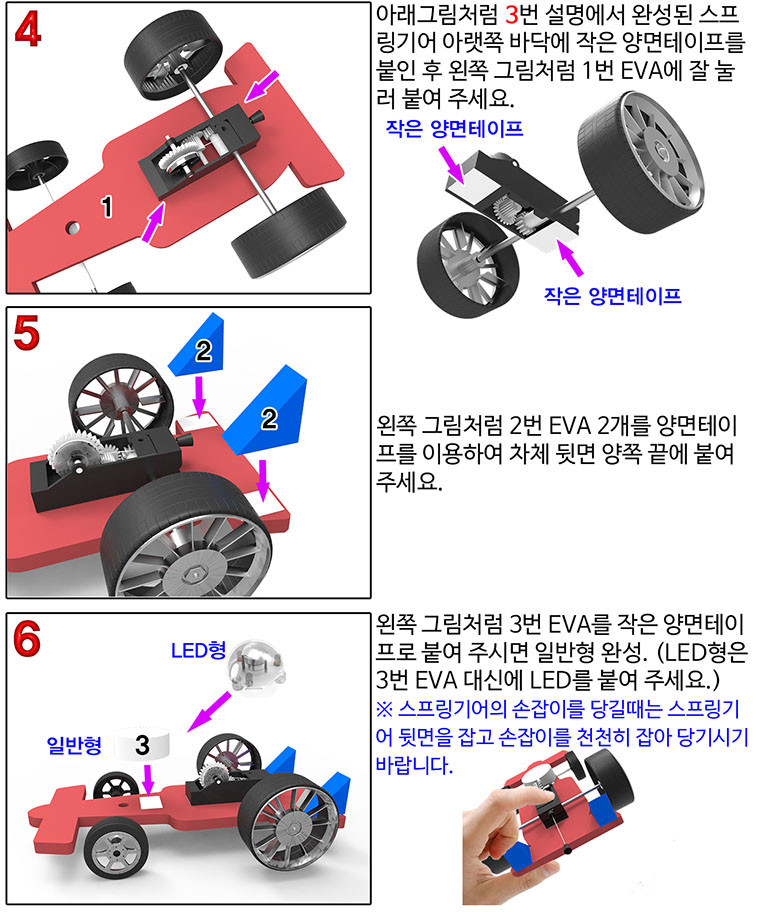 4

1

아래그림처럼 3번 설명에서 완성된 스프링기어 아랫쪽 바닥에 작은 양면테이프를 붙인 후 왼쪽 그림처럼 1번 EVA에 잘 눌러 붙여 주세요.

작은 양면테이프

작은 양면테이프

5

2

2

왼쪽 그림처럼 2번 EVA 2개를 양면테이프를 이용하여 차체 뒷면 양쪽 끝에 붙여 주세요.

6

LED형

일반형

3

왼쪽 그림처럼 3번 EVA를 작은 양면테이프로 붙여 주시면 일반형 완성. (LED형은 3번 EVA 대신에 LED를 붙여 주세요.)

※ 스프링기어의 손잡이를 당길때는 스프링기어 뒷면을 잡고 손잡이를 천천히 잡아 당기시기 바랍니다.