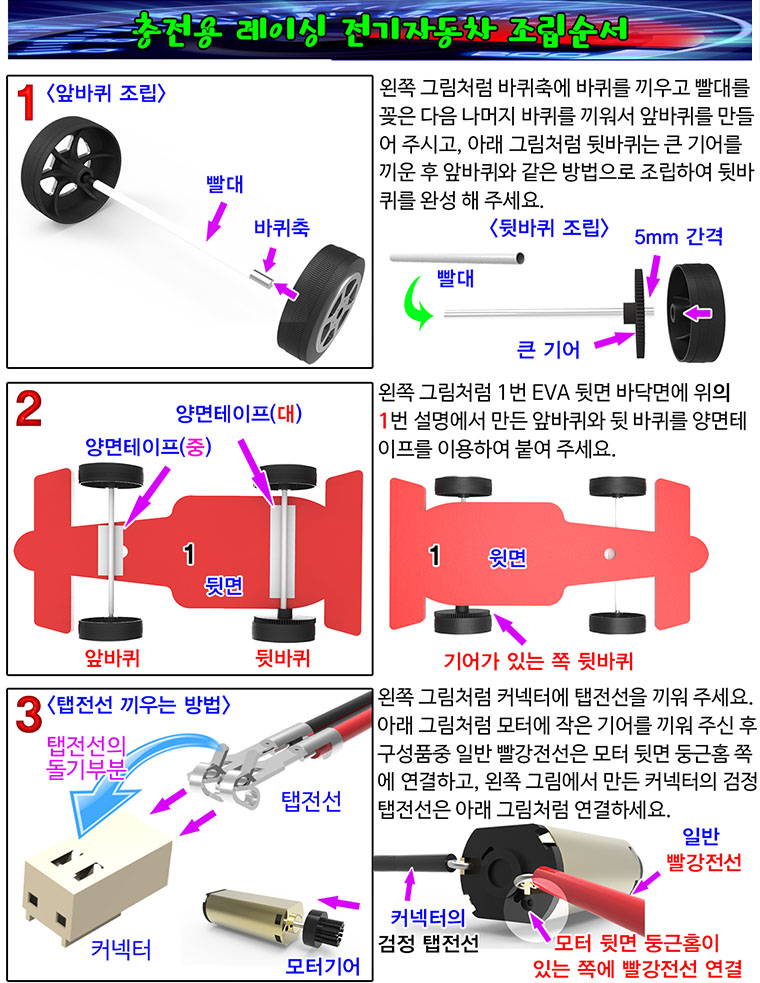 충전용 레이싱 전기자동차 조립순서

1 〈앞바퀴 조립〉

빨대

바퀴축

왼쪽 그림처럼 바퀴축에 바퀴를 끼우고 빨대를 꽂은 다음 나머지 바퀴를 끼워서 앞바퀴를 만들어 주시고, 아래 그림처럼 뒷바퀴는 큰 기어를 끼운 후 앞바퀴와 같은 방법으로 조립하여 뒷바퀴를 완성 해 주세요.

〈뒷바퀴 조립〉

5mm 간격

빨대

큰 기어

2

양면테이프(대)

양면테이프(중)

1

뒷면

앞바퀴

뒷바퀴

왼쪽 그림처럼 1번 EVA 뒷면 바닥면에 위의 1번 설명에서 만든 앞바퀴와 뒷 바퀴를 양면테이프를 이용하여 붙여 주세요.

1

윗면

기어가 있는 쪽 뒷바퀴

3 〈탭전선 끼우는 방법〉

탭전선의 돌기부분

탭전선

커넥터

모터기어

왼쪽 그림처럼 커넥터에 탭전선을 끼워 주세요. 아래 그림처럼 모터에 작은 기어를 끼워 주신 후 구성품중 일반 빨강전선은 모터 뒷면 둥근홈 쪽에 연결하고, 왼쪽 그림에서 만든 커넥터의 검정 탭전선은 아래 그림처럼 연결하세요.

일반 빨강전선

커넥터의 검정 탭전선

모터 뒷면 둥근홈이 있는 쪽에 빨강전선 연결