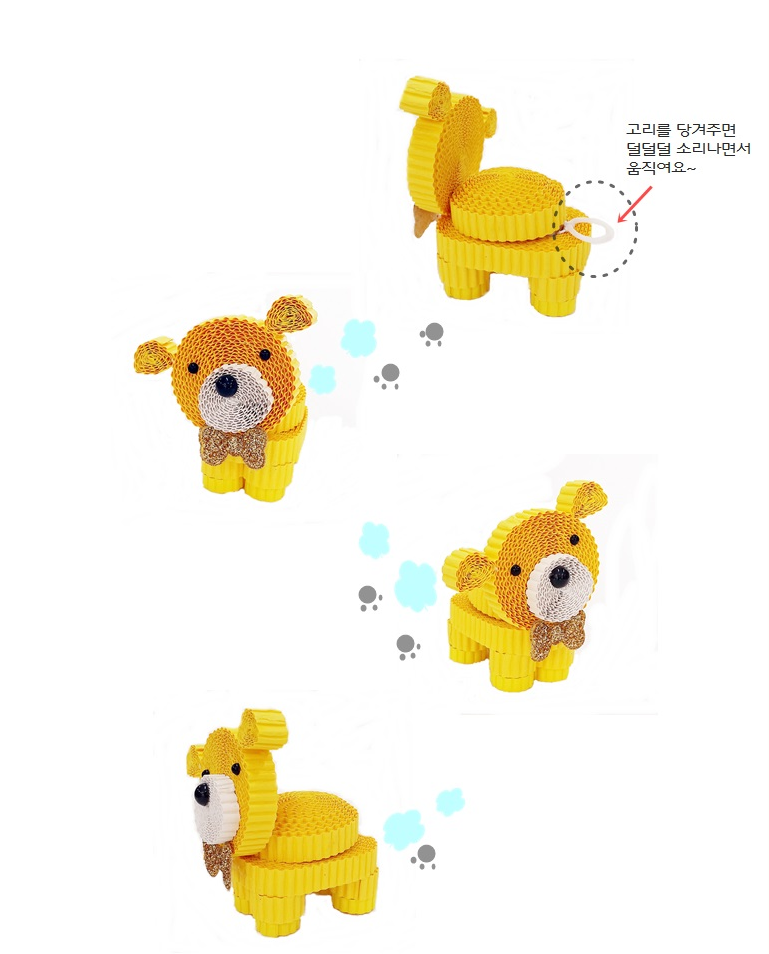 고리를 당겨주면
덜덜덜 소리나면서
움직여요~