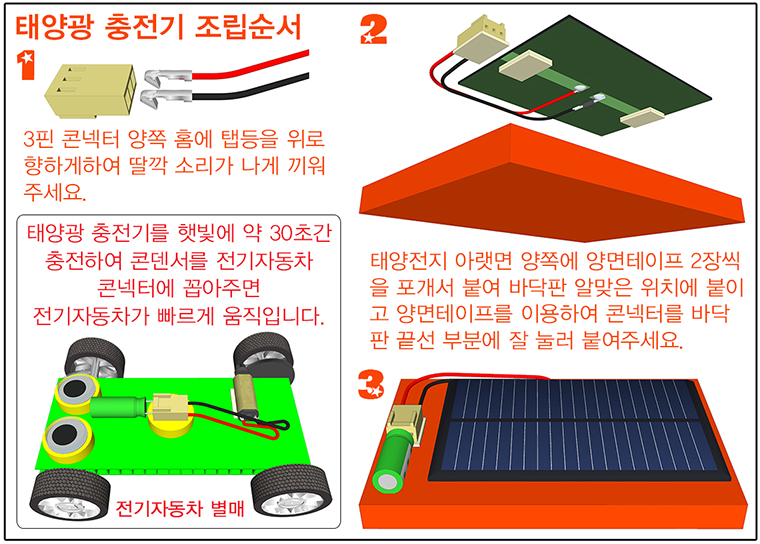 태양광 충전기 조립순서

1

3핀 콘넥터 양쪽 홈에 탭등을 위로 향하게하여 딸깍 소리가 나게 끼워 주세요.

태양광 충전기를 햇빛에 약 30초간 충전하여 콘덴서를 전기자동차 콘넥터에 꼽아주면 전기자동차가 빠르게 움직입니다.

전기자동차 별매

2

태양전지 아랫면 양쪽에 양면테이프 2장씩을 포개서 붙여 바닥판 알맞은 위치에 붙이고 양면테이프를 이용하여 콘넥터를 바닥판 끝선 부분에 잘 눌러 붙여주세요.

3