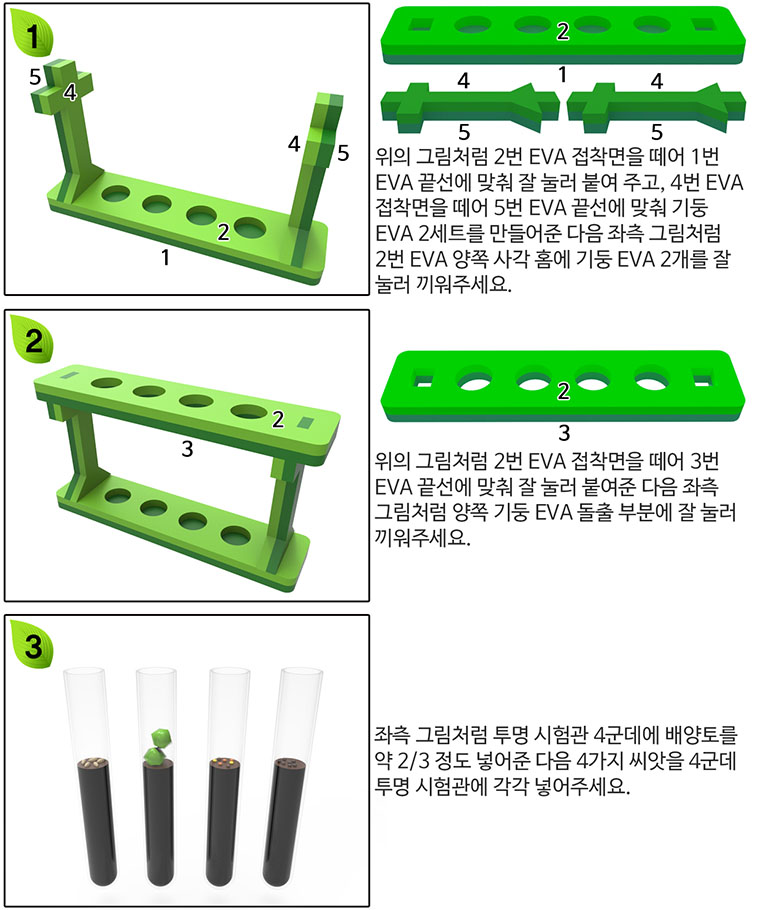 1

5
4
4
5
2
1

2
1
4
4
5
5

위의 그림처럼 2번 EVA 접착면을 떼어 1번 EVA 끝선에 맞춰 잘 눌러 붙여 주고, 4번 EVA 접착면을 떼어 5번 EVA 끝선에 맞춰 기둥 EVA 2세트를 만들어준 다음 좌측 그림처럼 2번 EVA 양쪽 사각 홈에 기둥 EVA 2개를 잘 눌러 끼워주세요.

2

2
3

2
3

위의 그림처럼 2번 EVA 접착면을 떼어 3번 EVA 끝선에 맞춰 잘 눌러 붙여준 다음 좌측 그림처럼 양쪽 기둥 EVA 돌출 부분에 잘 눌러 끼워주세요.

3

좌측 그림처럼 투명 시험관 4군데에 배양토를 약 2/3 정도 넣어준 다음 4가지 씨앗을 4군데 투명 시험관에 각각 넣어주세요.