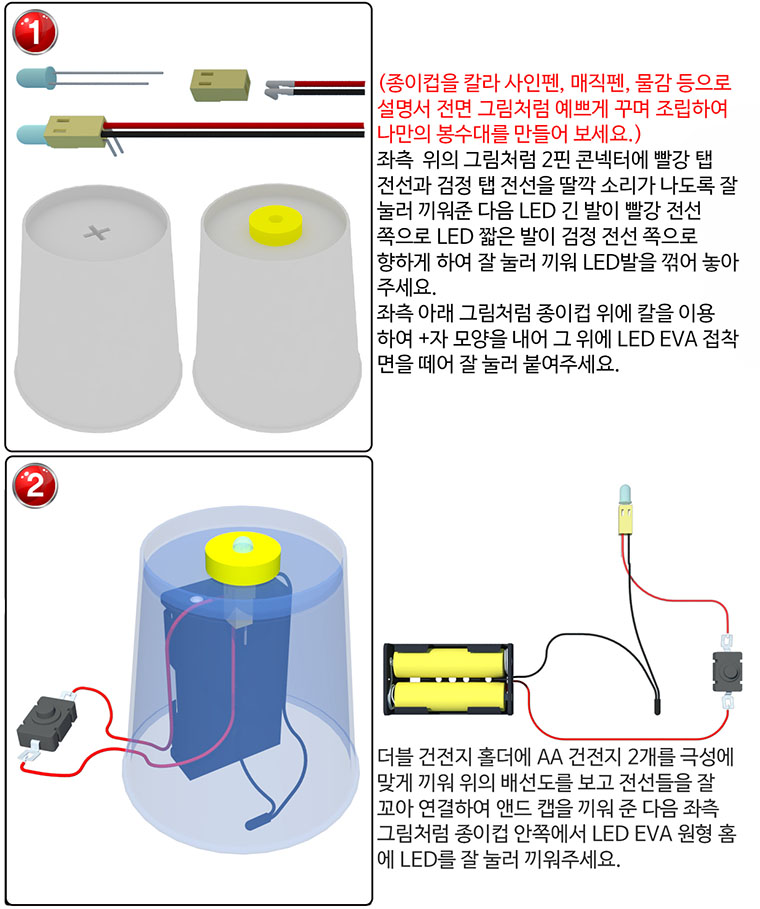 1

(종이컵을 칼라 사인펜, 매직펜, 물감 등으로 설명서 전면 그림처럼 예쁘게 꾸며 조립하여 나만의 봉수대를 만들어 보세요.)

좌측 위의 그림처럼 2핀 콘넥터에 빨강 탭 전선과 검정 탭 전선을 딸깍 소리가 나도록 잘 눌러 끼워준 다음 LED 긴 발이 빨강 전선 쪽으로 LED 짧은 발이 검정 전선 쪽으로 향하게 하여 잘 눌러 끼워 LED발을 꺾어 놓아 주세요.

좌측 아래 그림처럼 종이컵 위에 칼을 이용하여 +자 모양을 내어 그 위에 LED EVA 접착면을 떼어 잘 눌러 붙여주세요.

2

더블 건전지 홀더에 AA 건전지 2개를 극성에 맞게 끼워 위의 배선도를 보고 전선들을 잘 꼬아 연결하여 앤드 캡을 끼워 준 다음 좌측 그림처럼 종이컵 안쪽에서 LED EVA 원형 홈에 LED를 잘 눌러 끼워주세요.