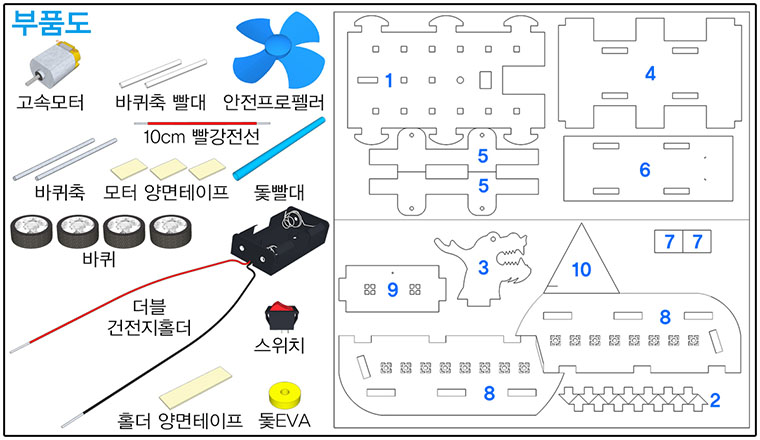 부품도

고속모터

바퀴축 빨대

안전프로펠러

10cm 빨강전선

바퀴축

모터 양면테이프

돛빨대

바퀴

더블 건전지홀더

스위치

홀더 양면테이프

돛EVA

1

4

5

5

6

7 7

3

10

9

8

8

2