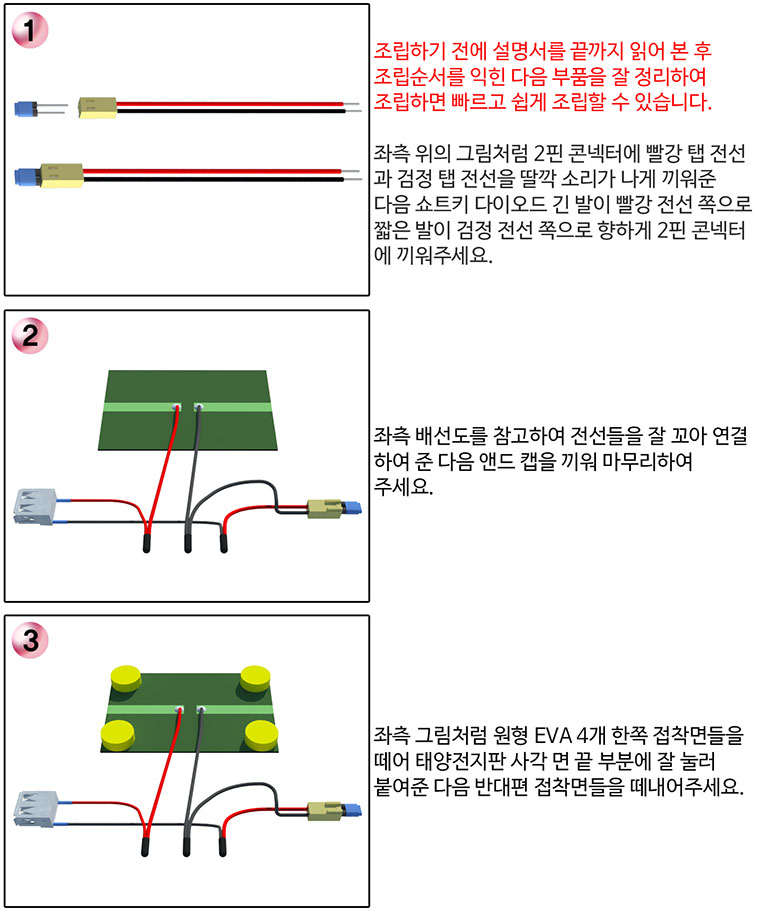 1

조립하기 전에 설명서를 끝까지 읽어 본 후 조립순서를 익힌 다음 부품을 잘 정리하여 조립하면 빠르고 쉽게 조립할 수 있습니다.

좌측 위의 그림처럼 2핀 콘넥터에 빨강 탭 전선과 검정 탭 전선을 딸깍 소리가 나게 끼워준 다음 쇼트키 다이오드 긴 발이 빨강 전선 쪽으로 짧은 발이 검정 전선 쪽으로 향하게 2핀 콘넥터에 끼워주세요.

2

좌측 배선도를 참고하여 전선들을 잘 꼬아 연결하여 준 다음 앤드 캡을 끼워 마무리하여 주세요.

3

좌측 그림처럼 원형 EVA 4개 한쪽 접착면들을 떼어 태양전지판 사각 면 끝 부분에 잘 눌러 붙여준 다음 반대편 접착면들을 떼내어주세요.